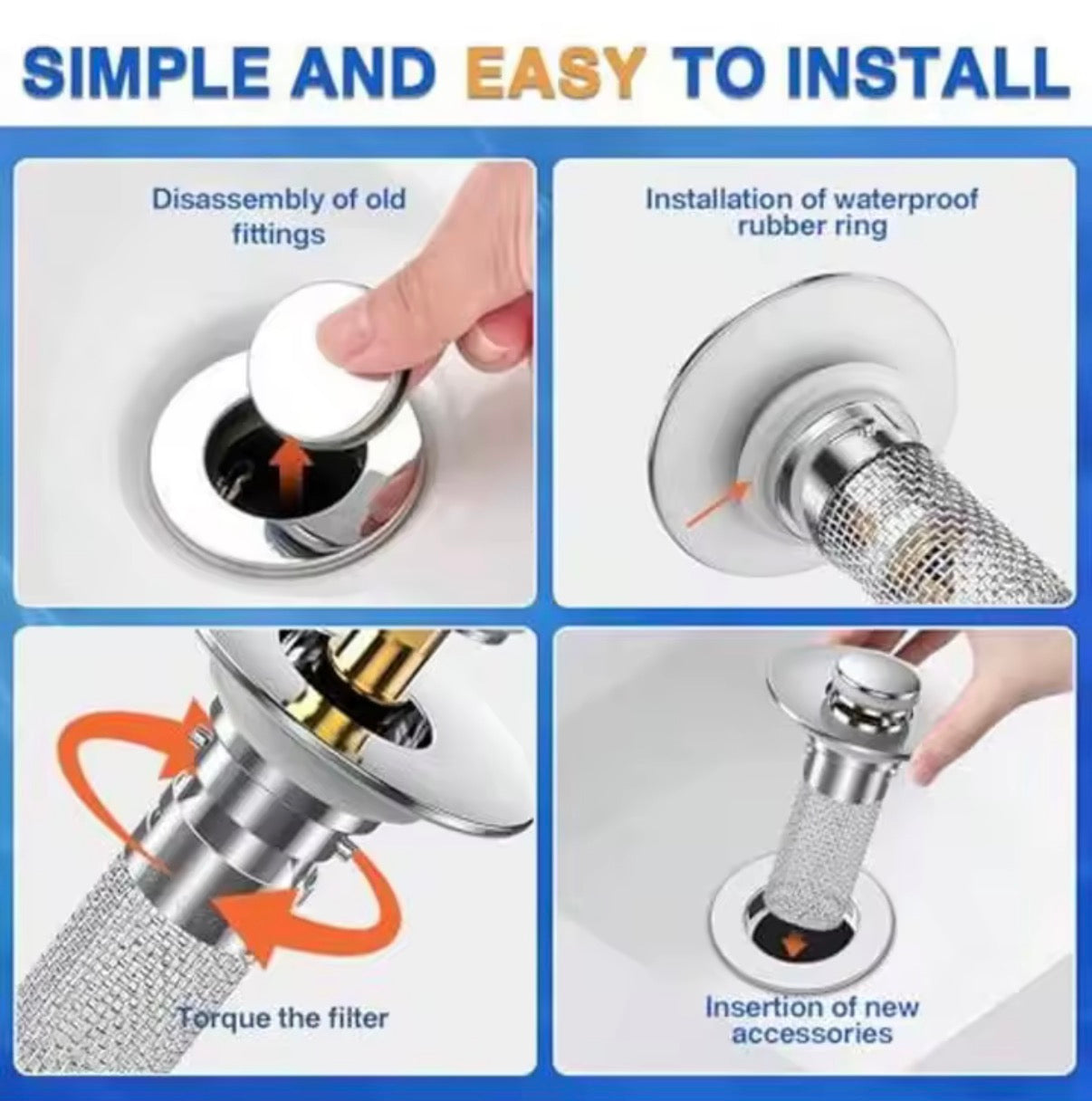 SIMPLE AND EASY TO INSTALL

Disassembly of old fittings

Installation of waterproof rubber ring

Torque the filter

Insertion of new accessories